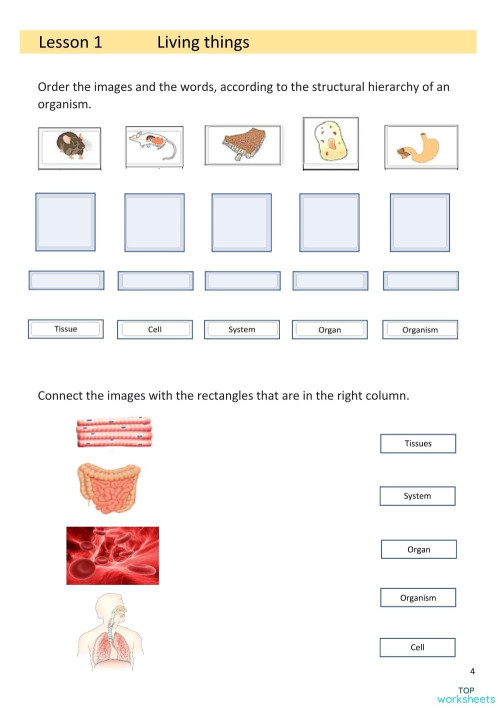 Lesson 1 Living things

Order the images and the words, according to the structural hierarchy of an organism.

Tissue

Cell

System

Organ

Organism

Connect the images with the rectangles that are in the right column.

Tissues

System

Organ

Organism

Cell

4

TOP worksheets