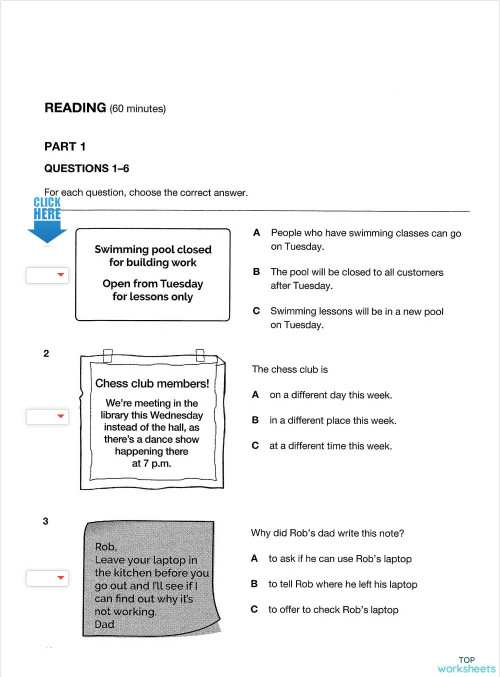 READING (60 minutes)

PART 1

QUESTIONS 1–6

For each question, choose the correct answer.

CLICK HERE

Swimming pool closed for building work

Open from Tuesday for lessons only

A People who have swimming classes can go on Tuesday.

B The pool will be closed to all customers after Tuesday.

C Swimming lessons will be in a new pool on Tuesday.

2

Chess club members!

We're meeting in the library this Wednesday instead of the hall, as there's a dance show happening there at 7 p.m.

The chess club is

A on a different day this week.

B in a different place this week.

C at a different time this week.

3

Rob,
Leave your laptop in the kitchen before you go out and I'll see if I can find out why it's not working.
Dad

Why did Rob's dad write this note?

A to ask if he can use Rob's laptop

B to tell Rob where he left his laptop

C to offer to check Rob's laptop

TOP worksheets