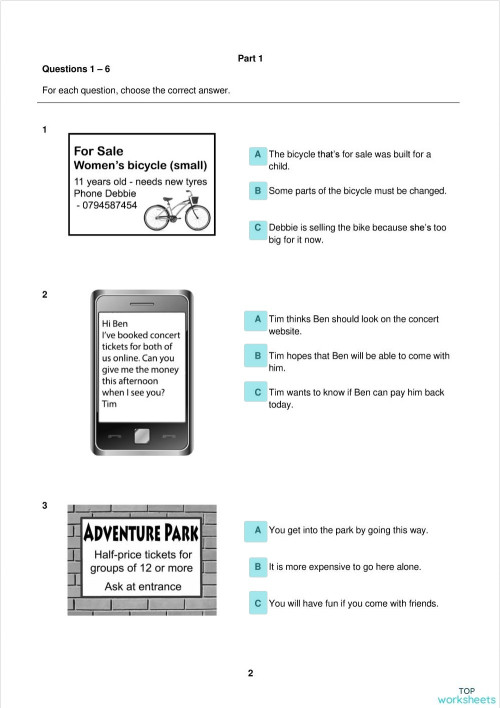 Part 1

Questions 1 – 6

For each question, choose the correct answer.

1

For Sale
Women's bicycle (small)
11 years old - needs new tyres
Phone Debbie
- 0794587454

A The bicycle that's for sale was built for a child.

B Some parts of the bicycle must be changed.

C Debbie is selling the bike because she's too big for it now.

2

Hi Ben
I've booked concert tickets for both of us online. Can you give me the money this afternoon when I see you?
Tim

A Tim thinks Ben should look on the concert website.

B Tim hopes that Ben will be able to come with him.

C Tim wants to know if Ben can pay him back today.

3

ADVENTURE PARK
Half-price tickets for groups of 12 or more
Ask at entrance

A You get into the park by going this way.

B It is more expensive to go here alone.

C You will have fun if you come with friends.

2

TOP worksheets