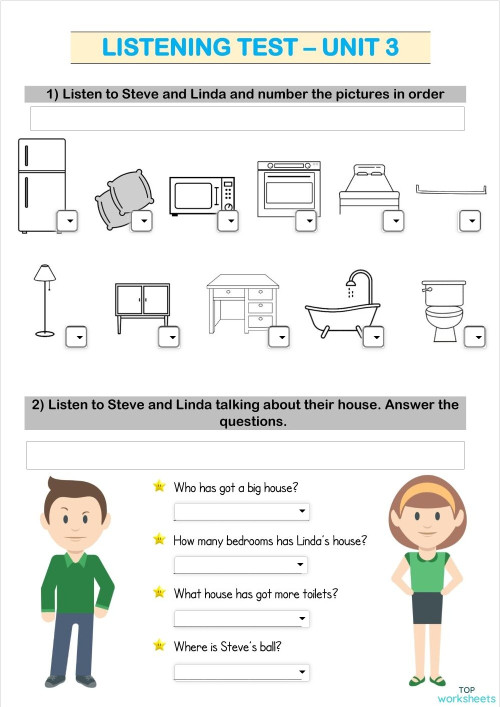 LISTENING TEST – UNIT 3

1) Listen to Steve and Linda and number the pictures in order

2) Listen to Steve and Linda talking about their house. Answer the questions.

Who has got a big house?

How many bedrooms has Linda´s house?

What house has got more toilets?

Where is Steve´s ball?

TOP worksheets