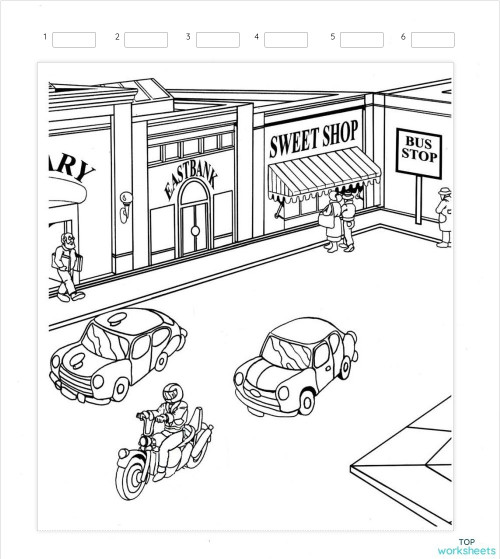 1 2 3 4 5 6

ARY

EASTBANK

SWEET SHOP

BUS STOP

TOP worksheets