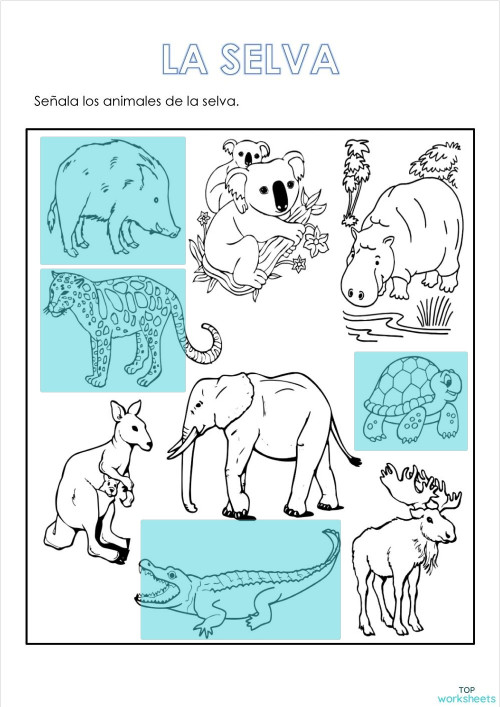 LA SELVA

Señala los animales de la selva.

TOP
worksheets