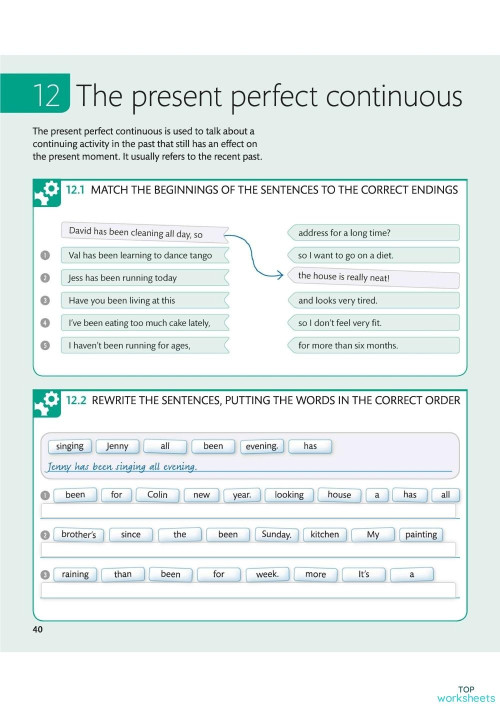 12 The present perfect continuous

The present perfect continuous is used to talk about a continuing activity in the past that still has an effect on the present moment. It usually refers to the recent past.

12.1 MATCH THE BEGINNINGS OF THE SENTENCES TO THE CORRECT ENDINGS

David has been cleaning all day, so
1 Val has been learning to dance tango
2 Jess has been running today
3 Have you been living at this
4 I've been eating too much cake lately,
5 I haven't been running for ages,

address for a long time?
so I want to go on a diet.
the house is really neat!
and looks very tired.
so I don't feel very fit.
for more than six months.

12.2 REWRITE THE SENTENCES, PUTTING THE WORDS IN THE CORRECT ORDER

singing Jenny all been evening. has
Jenny has been singing all evening.

1 been for Colin new year. looking house a has all

2 brother's since the been Sunday. kitchen My painting

3 raining than been for week. more It's a

40

TOP worksheets