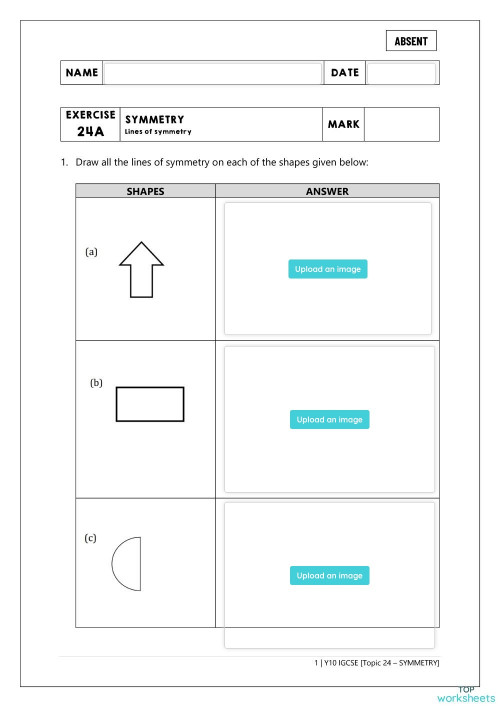 ABSENT

| NAME | | DATE | |
|---|---|---|---|

| EXERCISE 24A | SYMMETRY Lines of symmetry | MARK | |
|---|---|---|---|

1. Draw all the lines of symmetry on each of the shapes given below:

| SHAPES | ANSWER |
|---|---|
| (a) | Upload an image |
| (b) | Upload an image |
| (c) | Upload an image |

1 | Y10 IGCSE [Topic 24 – SYMMETRY]

TOP worksheets