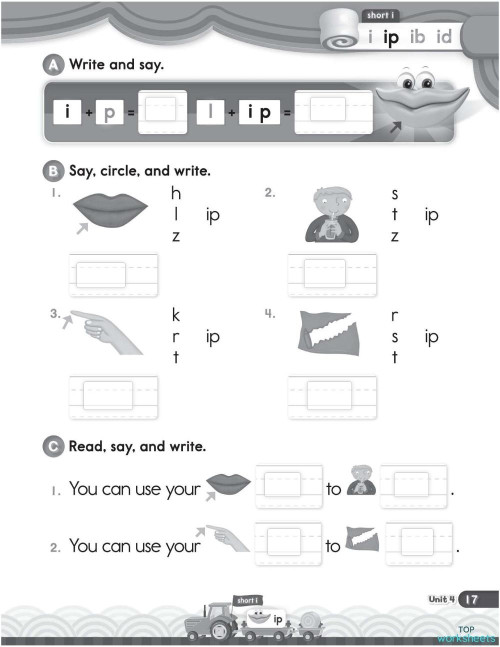 short i
i ip ib id

A Write and say.

i + p = l + ip =

B Say, circle, and write.

1. h
l ip
z

2. s
t ip
z

3. k
r ip
t

4. r
s ip
t

C Read, say, and write.

1. You can use your to .

2. You can use your to .

short i
ip

Unit 4 17

TOP worksheets