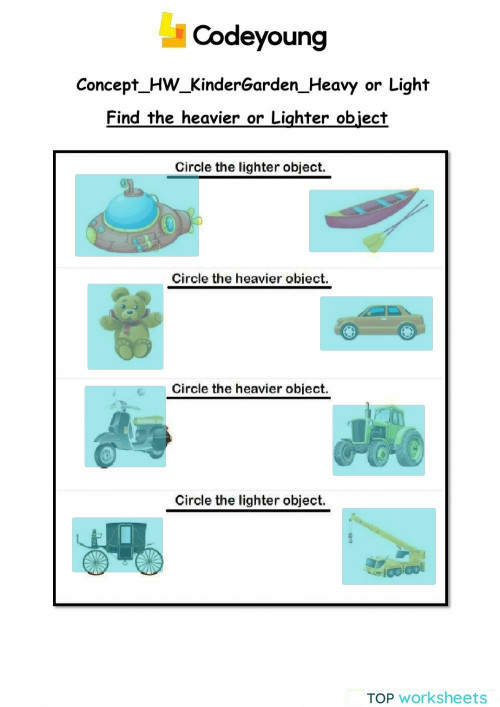 Codeyoung

Concept_HW_KinderGarden_Heavy or Light

Find the heavier or Lighter object

Circle the lighter object.

Circle the heavier object.

Circle the heavier object.

Circle the lighter object.

TOP worksheets