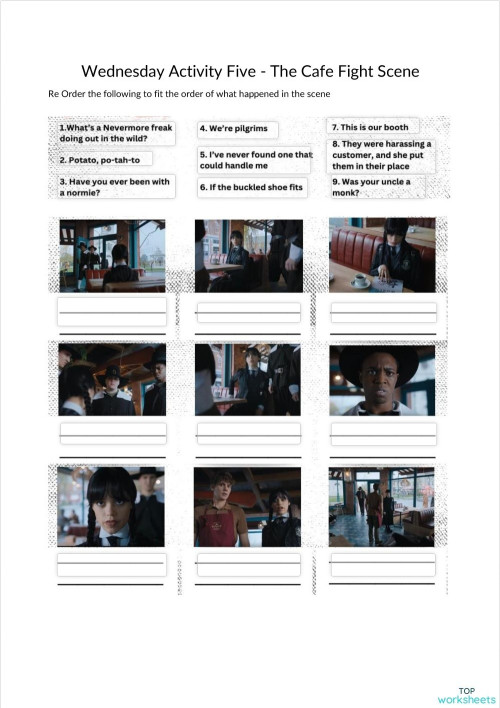 Wednesday Activity Five - The Cafe Fight Scene

Re Order the following to fit the order of what happened in the scene

1.What's a Nevermore freak doing out in the wild?

2. Potato, po-tah-to

3. Have you ever been with a normie?

4. We're pilgrims

5. I've never found one that could handle me

6. If the buckled shoe fits

7. This is our booth

8. They were harassing a customer, and she put them in their place

9. Was your uncle a monk?

TOP worksheets