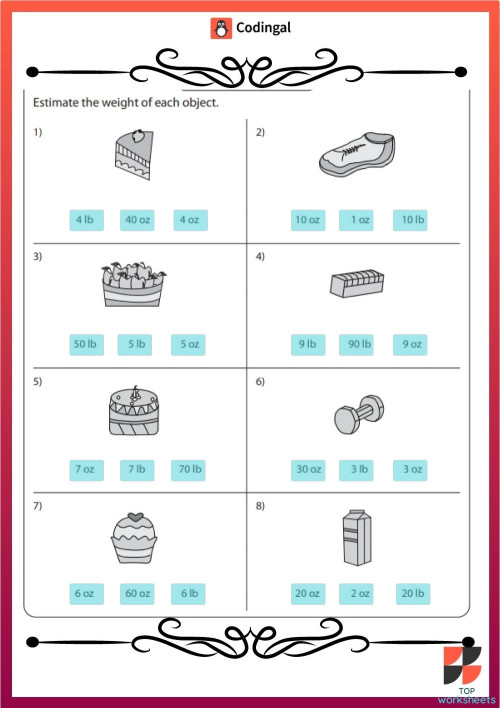 Codingal

Estimate the weight of each object.

1)

4 lb 40 oz 4 oz

2)

10 oz 1 oz 10 lb

3)

50 lb 5 lb 5 oz

4)

9 lb 90 lb 9 oz

5)

7 oz 7 lb 70 lb

6)

30 oz 3 lb 3 oz

7)

6 oz 60 oz 6 lb

8)

20 oz 2 oz 20 lb

TOP worksheets