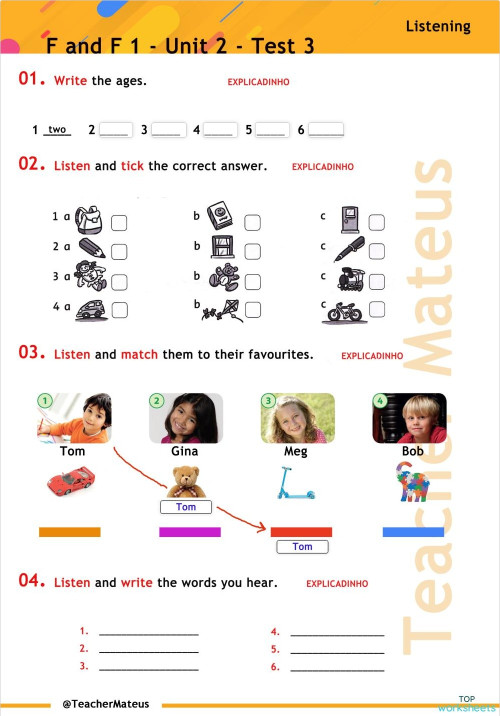 Listening

F and F 1 - Unit 2 - Test 3

01. Write the ages. EXPLICADINHO

1 two 2 ____ 3 ____ 4 ____ 5 ____ 6 ____

02. Listen and tick the correct answer. EXPLICADINHO

1 a b c
2 a b c
3 a b c
4 a b c

03. Listen and match them to their favourites. EXPLICADINHO

1 Tom
2 Gina
3 Meg
4 Bob

Tom

Tom

04. Listen and write the words you hear. EXPLICADINHO

1. ____________
2. ____________
3. ____________
4. ____________
5. ____________
6. ____________

Teacher Mateus

@TeacherMateus

TOP worksheets