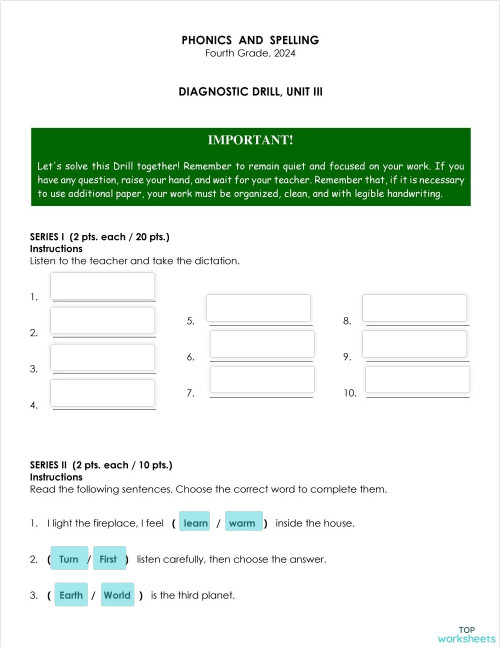 PHONICS AND SPELLING
Fourth Grade, 2024

DIAGNOSTIC DRILL, UNIT III

IMPORTANT!

Let's solve this Drill together! Remember to remain quiet and focused on your work. If you have any question, raise your hand, and wait for your teacher. Remember that, if it is necessary to use additional paper, your work must be organized, clean, and with legible handwriting.

SERIES I (2 pts. each / 20 pts.)
Instructions
Listen to the teacher and take the dictation.

1.
2.
3.
4.
5.
6.
7.
8.
9.
10.

SERIES II (2 pts. each / 10 pts.)
Instructions
Read the following sentences. Choose the correct word to complete them.

1. I light the fireplace, I feel ( learn / warm ) inside the house.

2. ( Turn / First ) listen carefully, then choose the answer.

3. ( Earth / World ) is the third planet.

TOP worksheets