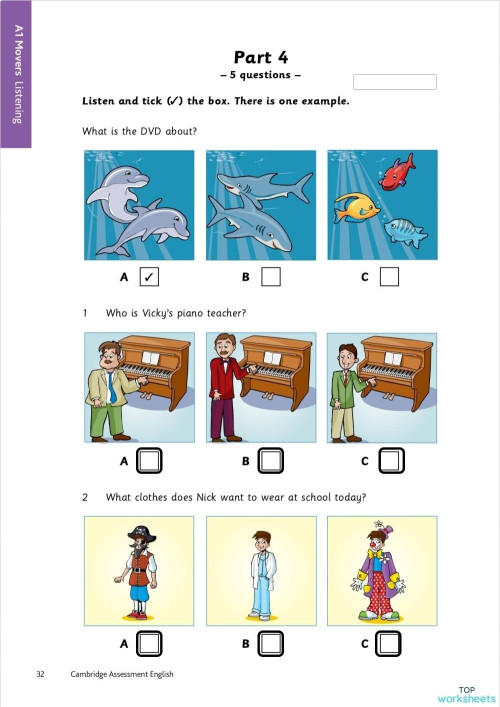 A1 Movers Listening

Part 4

– 5 questions –

Listen and tick (✓) the box. There is one example.

What is the DVD about?

A ✓ B C

1 Who is Vicky's piano teacher?

A B C

2 What clothes does Nick want to wear at school today?

A B C

32 Cambridge Assessment English

TOP worksheets