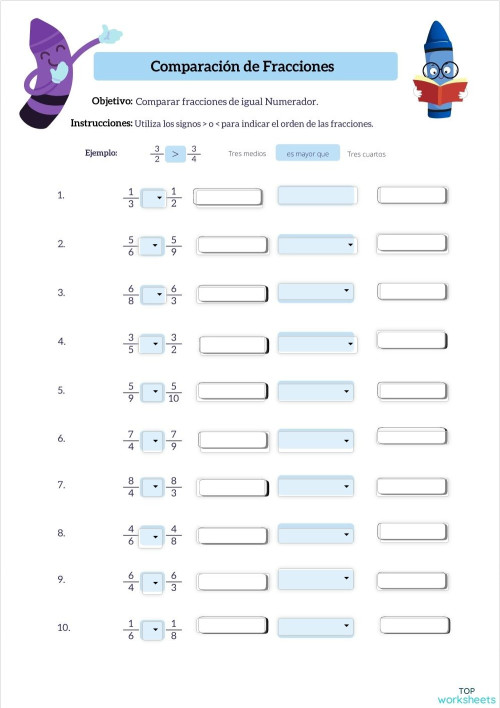 Comparación de Fracciones

Objetivo: Comparar fracciones de igual Numerador.

Instrucciones: Utiliza los signos > o < para indicar el orden de las fracciones.

Ejemplo: $\frac{3}{2}$ > $\frac{3}{4}$ Tres medios es mayor que Tres cuartos

1. $\frac{1}{3}$ $\frac{1}{2}$

2. $\frac{5}{6}$ $\frac{5}{9}$

3. $\frac{6}{8}$ $\frac{6}{3}$

4. $\frac{3}{5}$ $\frac{3}{2}$

5. $\frac{5}{9}$ $\frac{5}{10}$

6. $\frac{7}{4}$ $\frac{7}{9}$

7. $\frac{8}{4}$ $\frac{8}{3}$

8. $\frac{4}{6}$ $\frac{4}{8}$

9. $\frac{6}{4}$ $\frac{6}{3}$

10. $\frac{1}{6}$ $\frac{1}{8}$

TOP worksheets