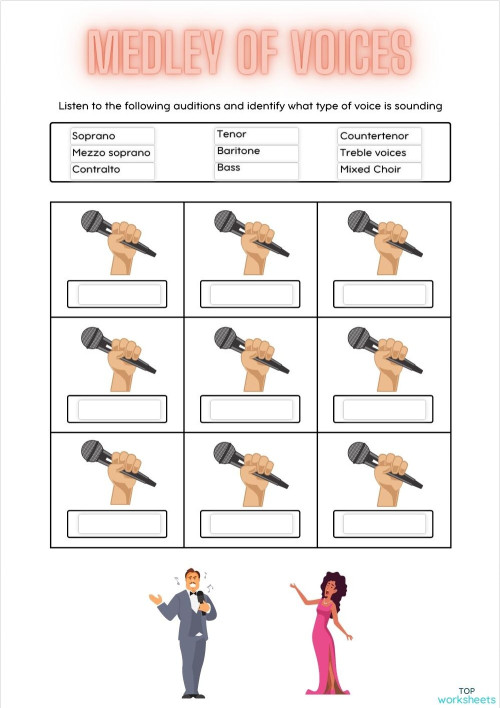 MEDLEY OF VOICES

Listen to the following auditions and identify what type of voice is sounding

Soprano
Mezzo soprano
Contralto

Tenor
Baritone
Bass

Countertenor
Treble voices
Mixed Choir

TOP worksheets