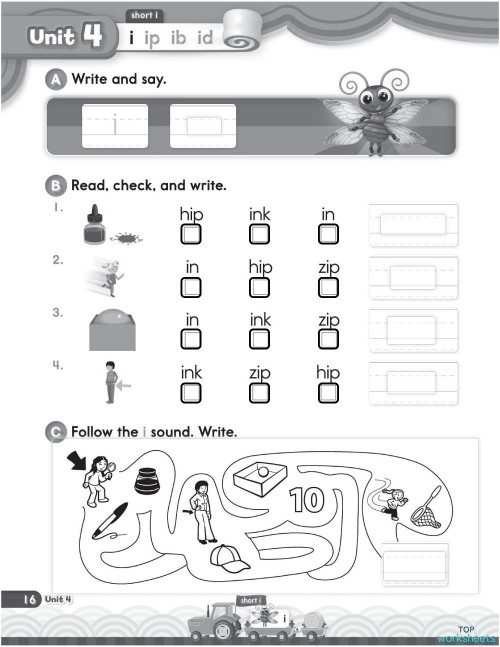 Unit 4
short i
i ip ib id

A Write and say.

i

B Read, check, and write.

1. hip ink in
2. in hip zip
3. in ink zip
4. ink zip hip

C Follow the i sound. Write.

10

16 Unit 4

short i
i

TOP
worksheets