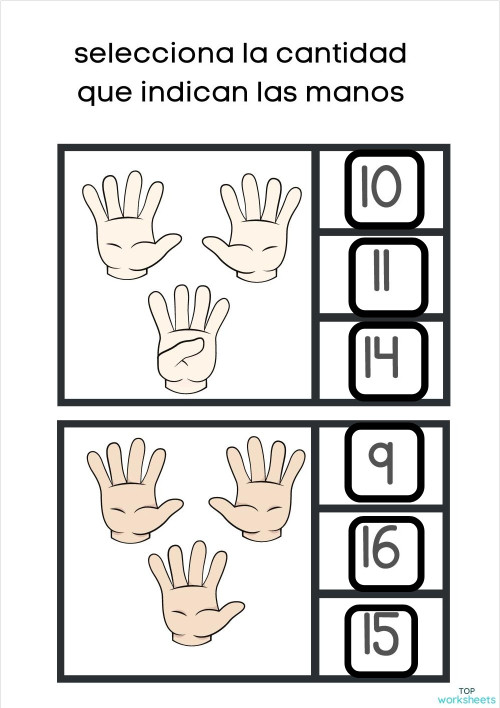 selecciona la cantidad que indican las manos

10

11

14

9

16

15

TOP worksheets