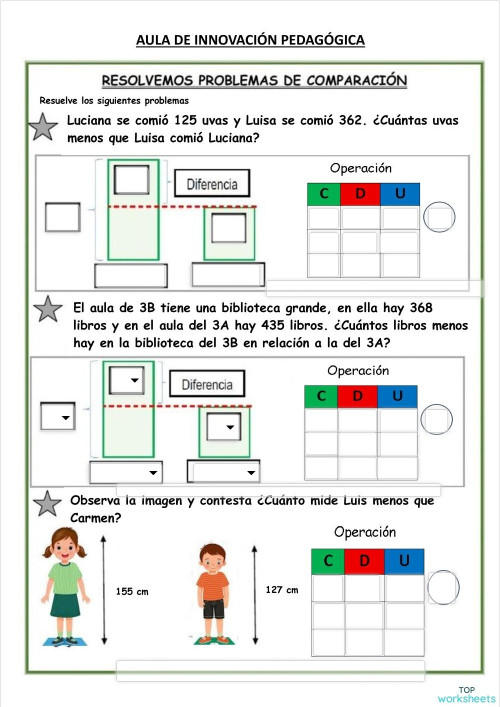 AULA DE INNOVACIÓN PEDAGÓGICA

RESOLVEMOS PROBLEMAS DE COMPARACIÓN

Resuelve los siguientes problemas

Luciana se comió 125 uvas y Luisa se comió 362. ¿Cuántas uvas menos que Luisa comió Luciana?

Diferencia

Operación

| C | D | U |
|---|---|---|
| | | |
| | | |
| | | |

El aula de 3B tiene una biblioteca grande, en ella hay 368 libros y en el aula del 3A hay 435 libros. ¿Cuántos libros menos hay en la biblioteca del 3B en relación a la del 3A?

Diferencia

Operación

| C | D | U |
|---|---|---|
| | | |
| | | |
| | | |

Observa la imagen y contesta ¿Cuánto mide Luis menos que Carmen?

155 cm

127 cm

Operación

| C | D | U |
|---|---|---|
| | | |
| | | |
| | | |

TOP worksheets