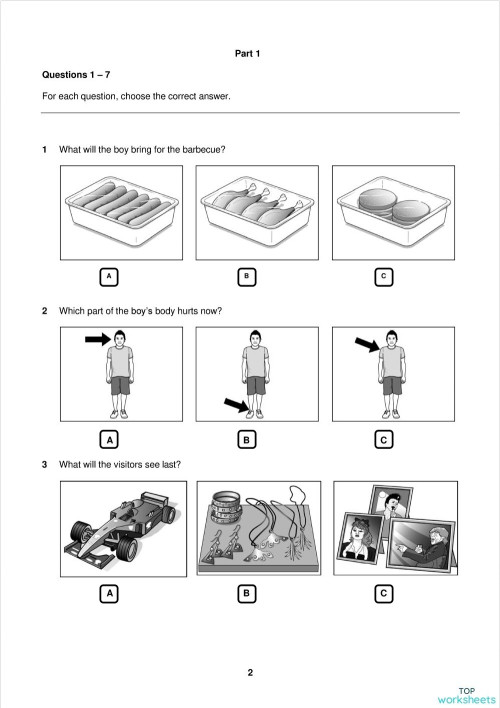 Part 1

Questions 1 – 7

For each question, choose the correct answer.

1 What will the boy bring for the barbecue?

A

B

C

2 Which part of the boy's body hurts now?

A

B

C

3 What will the visitors see last?

A

B

C

2

TOP worksheets