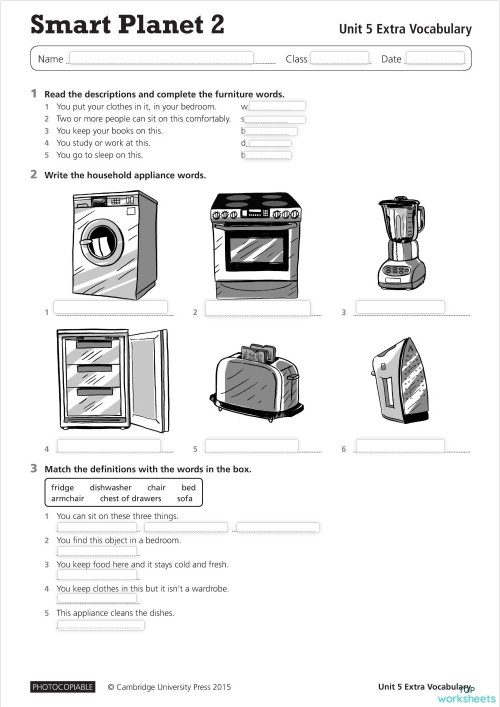 Smart Planet 2

Unit 5 Extra Vocabulary

Name Class Date

1 Read the descriptions and complete the furniture words.

1 You put your clothes in it, in your bedroom. w
2 Two or more people can sit on this comfortably. s
3 You keep your books on this. b
4 You study or work at this. d
5 You go to sleep on this. b

2 Write the household appliance words.

1
2
3
4
5
6

3 Match the definitions with the words in the box.

fridge dishwasher chair bed
armchair chest of drawers sofa

1 You can sit on these three things.
2 You find this object in a bedroom.
3 You keep food here and it stays cold and fresh.
4 You keep clothes in this but it isn't a wardrobe.
5 This appliance cleans the dishes.

PHOTOCOPIABLE © Cambridge University Press 2015

Unit 5 Extra Vocabulary

TOP worksheets