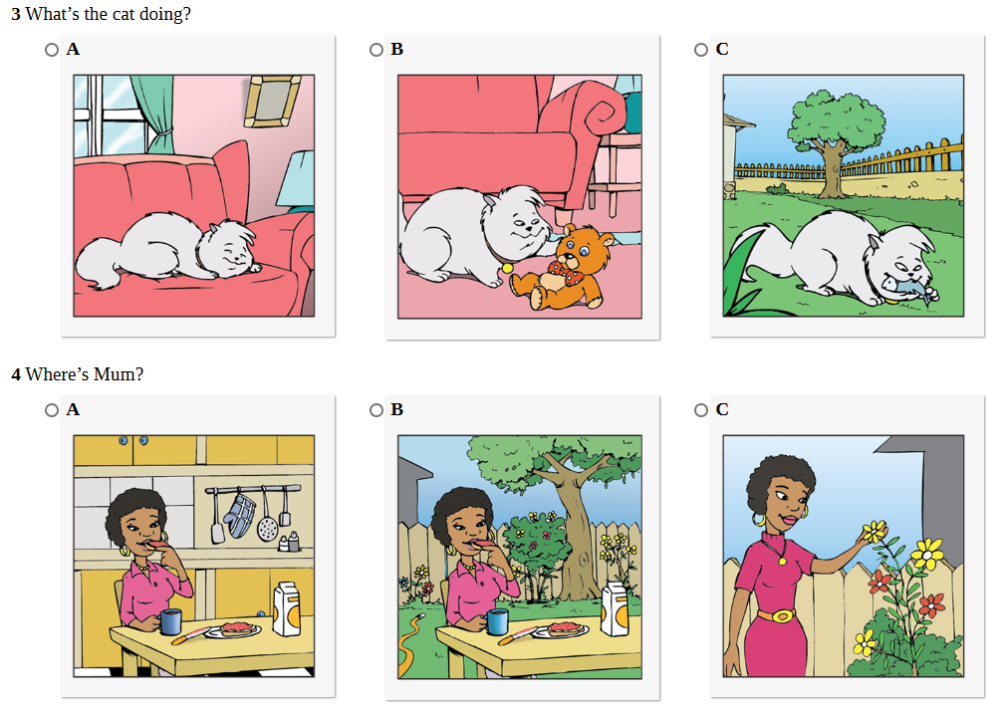 3 What's the cat doing?

○ A

○ B

○ C

4 Where's Mum?

○ A

○ B

○ C