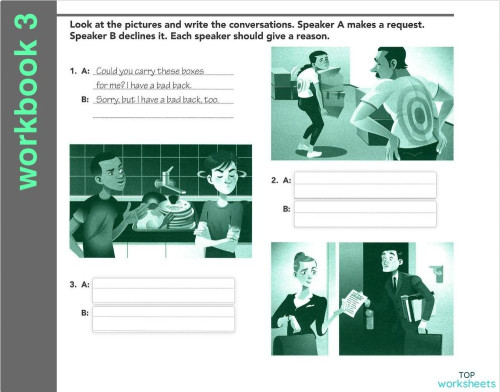 workbook 3

Look at the pictures and write the conversations. Speaker A makes a request. Speaker B declines it. Each speaker should give a reason.

1. A: Could you carry these boxes for me? I have a bad back.
B: Sorry, but I have a bad back, too.

2. A:
B:

3. A:
B:

TOP worksheets