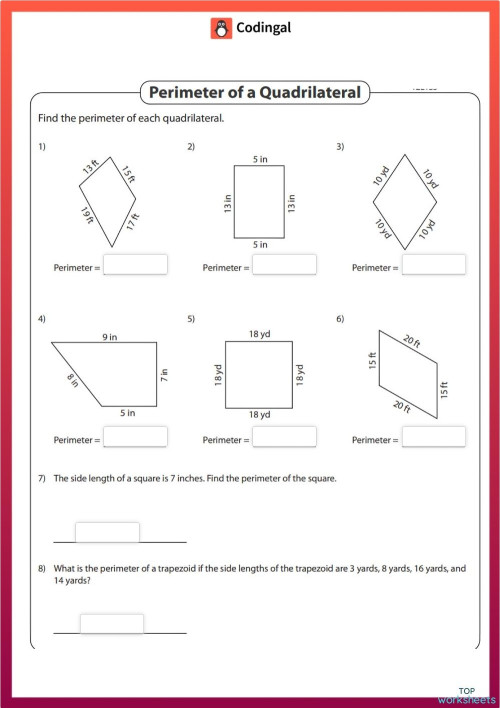 Codingal

Perimeter of a Quadrilateral

Find the perimeter of each quadrilateral.

1)
13 ft
15 ft
19 ft
17 ft
Perimeter =

2)
5 in
13 in
13 in
5 in
Perimeter =

3)
10 yd
10 yd
10 yd
10 yd
Perimeter =

4)
9 in
8 in
7 in
5 in
Perimeter =

5)
18 yd
18 yd
18 yd
18 yd
Perimeter =

6)
20 ft
15 ft
15 ft
20 ft
Perimeter =

7) The side length of a square is 7 inches. Find the perimeter of the square.

8) What is the perimeter of a trapezoid if the side lengths of the trapezoid are 3 yards, 8 yards, 16 yards, and 14 yards?

TOP worksheets