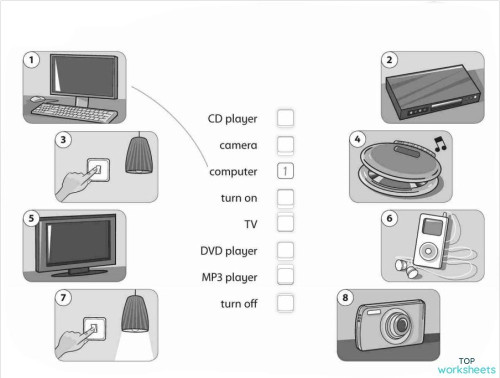 1

2

3

4

5

6

7

8

CD player
camera
computer 1
turn on
TV
DVD player
MP3 player
turn off

TOP
worksheets