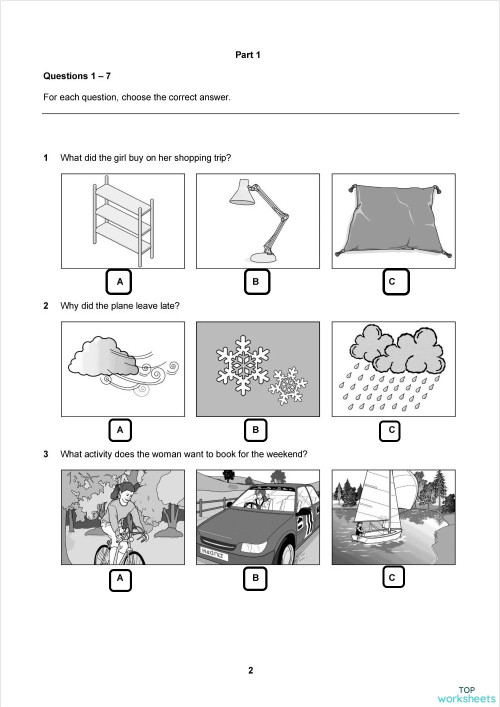 Part 1

Questions 1 – 7

For each question, choose the correct answer.

1 What did the girl buy on her shopping trip?

A

B

C

2 Why did the plane leave late?

A

B

C

3 What activity does the woman want to book for the weekend?

A

B

C

2

TOP worksheets