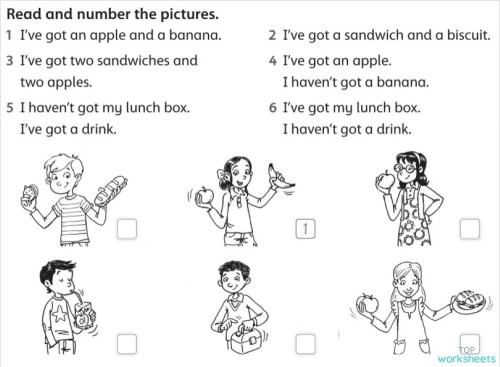 Read and number the pictures.

1 I've got an apple and a banana.

2 I've got a sandwich and a biscuit.

3 I've got two sandwiches and two apples.

4 I've got an apple. I haven't got a banana.

5 I haven't got my lunch box. I've got a drink.

6 I've got my lunch box. I haven't got a drink.

1

TOP worksheets