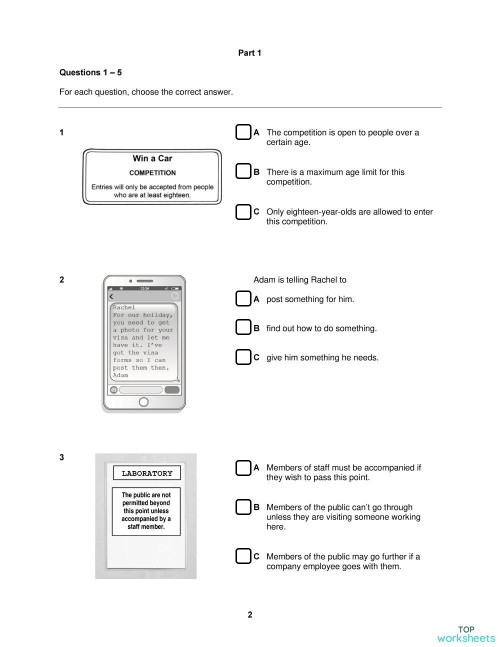 Part 1

Questions 1 – 5

For each question, choose the correct answer.

1

Win a Car
COMPETITION
Entries will only be accepted from people who are at least eighteen.

A The competition is open to people over a certain age.

B There is a maximum age limit for this competition.

C Only eighteen-year-olds are allowed to enter this competition.

2

Rachel
For our holiday, you need to get a photo for your visa and let me have it. I've got the visa forms so I can post them then.
Adam

Adam is telling Rachel to

A post something for him.

B find out how to do something.

C give him something he needs.

3

LABORATORY
The public are not permitted beyond this point unless accompanied by a staff member.

A Members of staff must be accompanied if they wish to pass this point.

B Members of the public can't go through unless they are visiting someone working here.

C Members of the public may go further if a company employee goes with them.

2

TOP worksheets