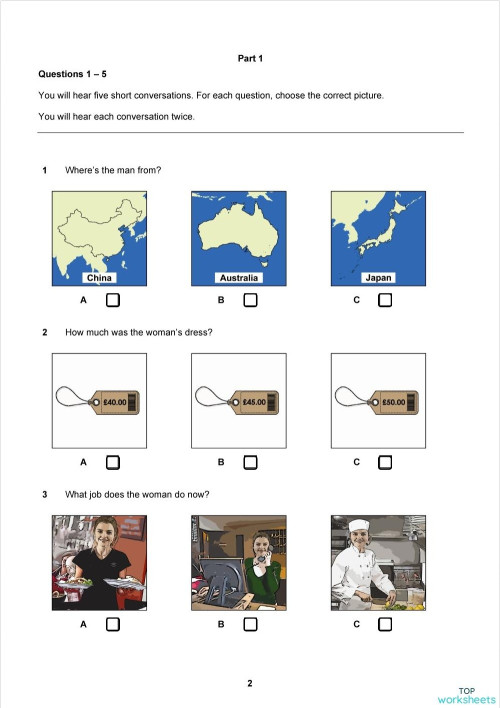 Part 1

Questions 1 – 5

You will hear five short conversations. For each question, choose the correct picture.

You will hear each conversation twice.

1 Where's the man from?

China

Australia

Japan

A

B

C

2 How much was the woman's dress?

£40.00

£45.00

£50.00

A

B

C

3 What job does the woman do now?

A

B

C

2

TOP worksheets