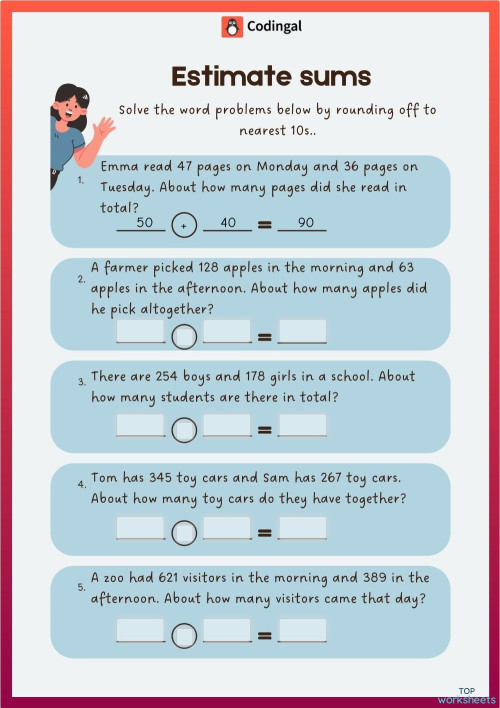 Codingal

Estimate sums

Solve the word problems below by rounding off to nearest 10s..

1. Emma read 47 pages on Monday and 36 pages on Tuesday. About how many pages did she read in total?

50 + 40 = 90

2. A farmer picked 128 apples in the morning and 63 apples in the afternoon. About how many apples did he pick altogether?

=

3. There are 254 boys and 178 girls in a school. About how many students are there in total?

=

4. Tom has 345 toy cars and Sam has 267 toy cars. About how many toy cars do they have together?

=

5. A zoo had 621 visitors in the morning and 389 in the afternoon. About how many visitors came that day?

=

TOP worksheets