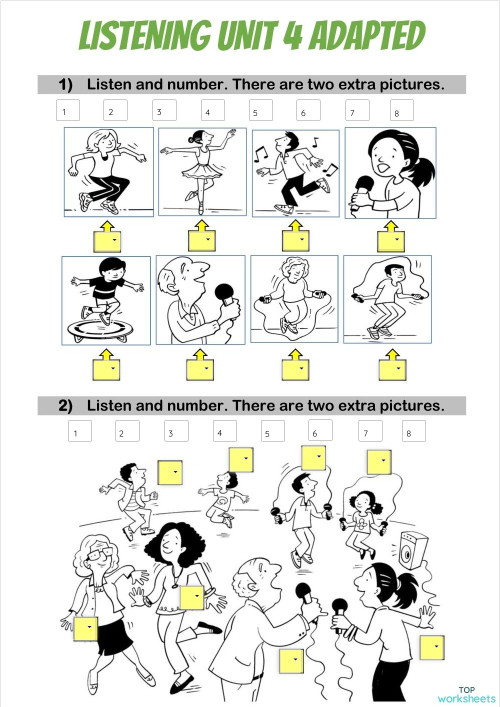 LISTENING UNIT 4 ADAPTED

1) Listen and number. There are two extra pictures.

1 2 3 4 5 6 7 8

2) Listen and number. There are two extra pictures.

1 2 3 4 5 6 7 8

TOP worksheets