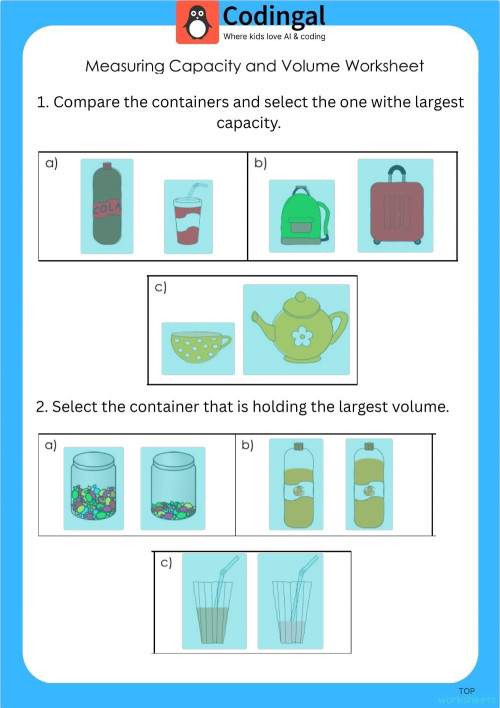 Codingal
Where kids love AI & coding

Measuring Capacity and Volume Worksheet

1. Compare the containers and select the one withe largest capacity.

a) COLA

b)

c)

2. Select the container that is holding the largest volume.

a)

b)

c)

TOP
worksheets