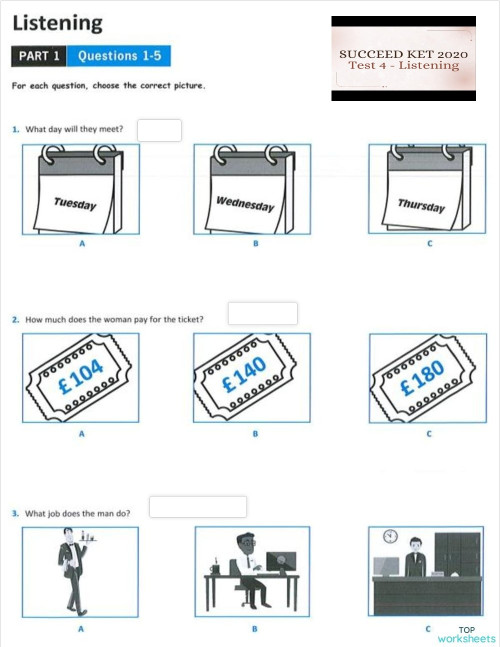 Listening

PART 1 Questions 1-5

SUCCEED KET 2020
Test 4 - Listening

For each question, choose the correct picture.

1. What day will they meet?

Tuesday

A

Wednesday

B

Thursday

C

2. How much does the woman pay for the ticket?

£104

A

£140

B

£180

C

3. What job does the man do?

A

B

C

TOP
worksheets