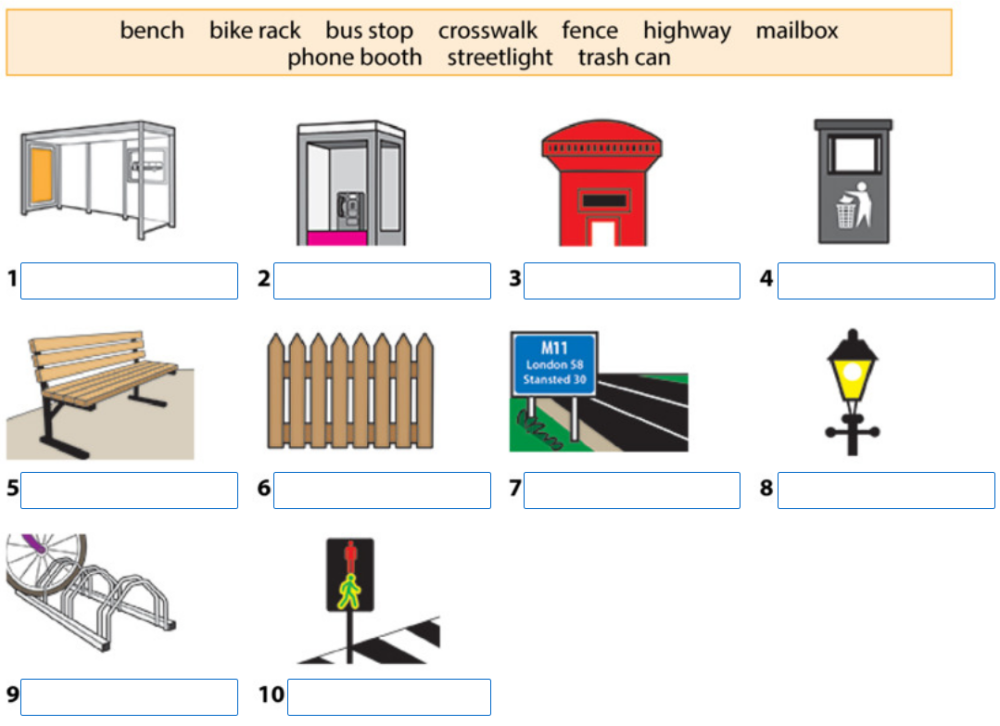 bench bike rack bus stop crosswalk fence highway mailbox phone booth streetlight trash can

1

2

3

4

5

6

M11
London 58
Stansted 30

7

8

9

10