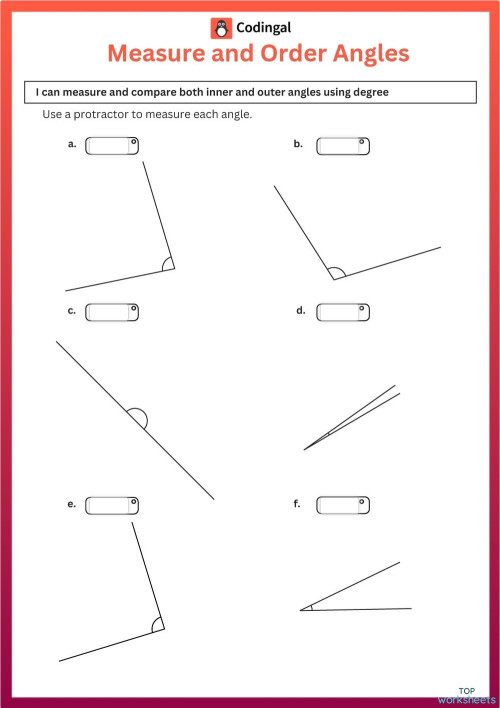 Codingal

Measure and Order Angles

I can measure and compare both inner and outer angles using degree

Use a protractor to measure each angle.

a. °

b. °

c. °

d. °

e. °

f. °

TOP worksheets