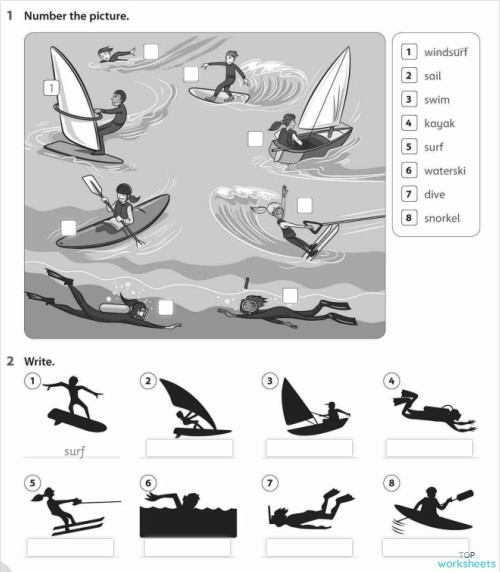 1 Number the picture.

1

1 windsurf
2 sail
3 swim
4 kayak
5 surf
6 waterski
7 dive
8 snorkel

2 Write.

1
surf
2
3
4
5
6
7
8

TOP worksheets