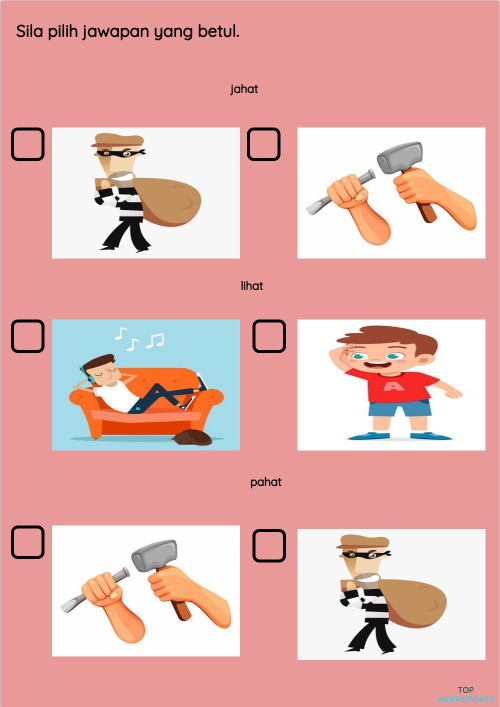 Sila pilih jawapan yang betul.

jahat

lihat

A

pahat

TOP
worksheets