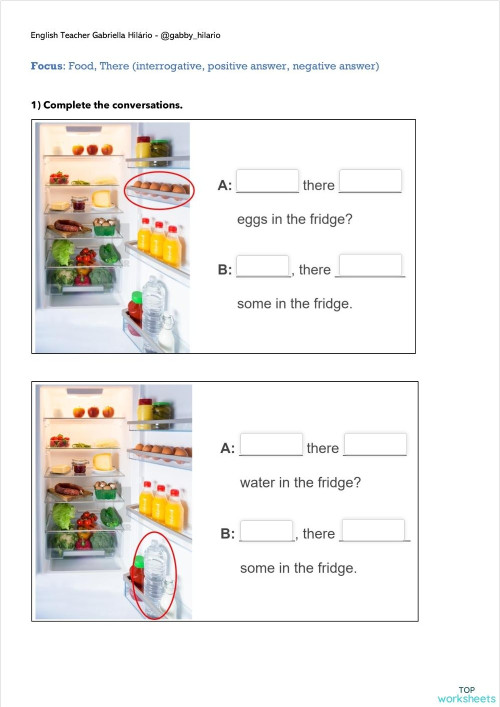 English Teacher Gabriella Hilário - @gabby_hilario

Focus: Food, There (interrogative, positive answer, negative answer)

1) Complete the conversations.

A: ________ there ________ eggs in the fridge?

B: ________, there ________ some in the fridge.

A: ________ there ________ water in the fridge?

B: ________, there ________ some in the fridge.

TOP worksheets