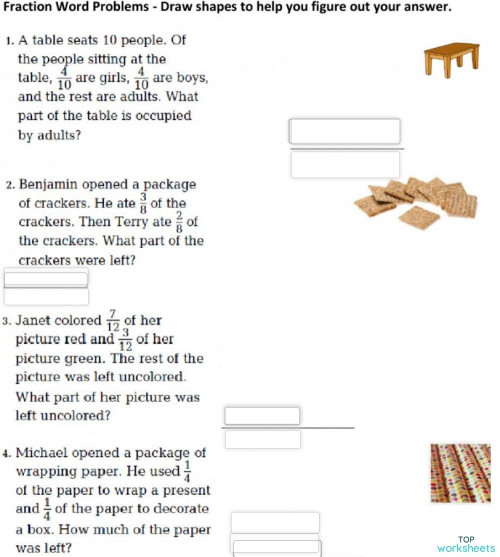 Fraction Word Problems - Draw shapes to help you figure out your answer.

1. A table seats 10 people. Of the people sitting at the table, $\frac{4}{10}$ are girls, $\frac{4}{10}$ are boys, and the rest are adults. What part of the table is occupied by adults?

2. Benjamin opened a package of crackers. He ate $\frac{3}{8}$ of the crackers. Then Terry ate $\frac{2}{8}$ of the crackers. What part of the crackers were left?

3. Janet colored $\frac{7}{12}$ of her picture red and $\frac{3}{12}$ of her picture green. The rest of the picture was left uncolored. What part of her picture was left uncolored?

4. Michael opened a package of wrapping paper. He used $\frac{1}{4}$ of the paper to wrap a present and $\frac{1}{4}$ of the paper to decorate a box. How much of the paper was left?

TOP worksheets