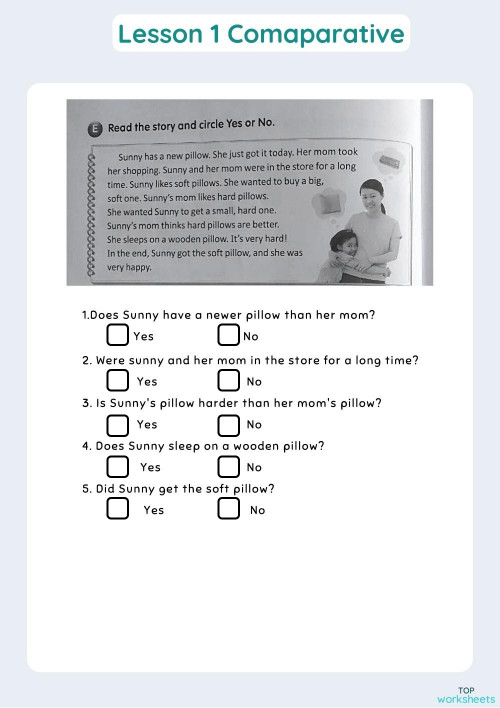 Lesson 1 Comaparative

E Read the story and circle Yes or No.

Sunny has a new pillow. She just got it today. Her mom took her shopping. Sunny and her mom were in the store for a long time. Sunny likes soft pillows. She wanted to buy a big, soft one. Sunny's mom likes hard pillows. She wanted Sunny to get a small, hard one. Sunny's mom thinks hard pillows are better. She sleeps on a wooden pillow. It's very hard! In the end, Sunny got the soft pillow, and she was very happy.

1.Does Sunny have a newer pillow than her mom?
Yes No

2. Were sunny and her mom in the store for a long time?
Yes No

3. Is Sunny's pillow harder than her mom's pillow?
Yes No

4. Does Sunny sleep on a wooden pillow?
Yes No

5. Did Sunny get the soft pillow?
Yes No

TOP worksheets