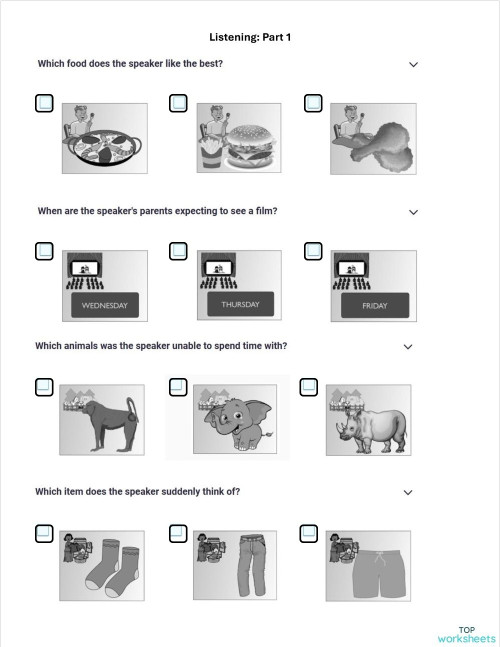 Listening: Part 1

Which food does the speaker like the best?

When are the speaker's parents expecting to see a film?

WEDNESDAY

THURSDAY

FRIDAY

Which animals was the speaker unable to spend time with?

Which item does the speaker suddenly think of?

TOP
worksheets