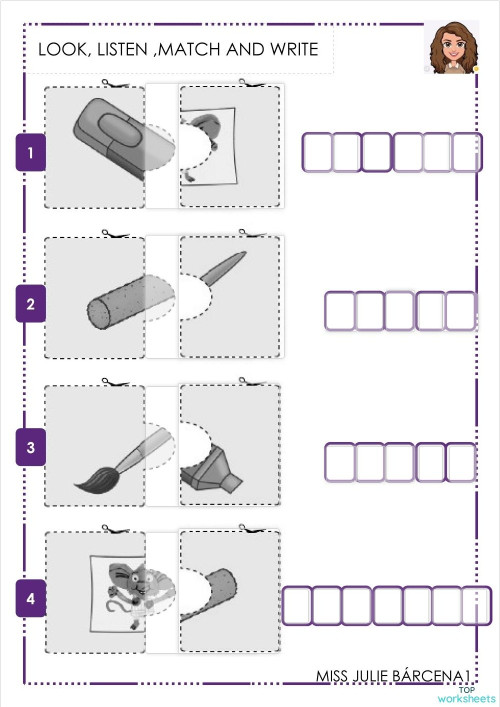 LOOK, LISTEN ,MATCH AND WRITE

1

2

3

4

MISS JULIE BÁRCENA1

TOP worksheets