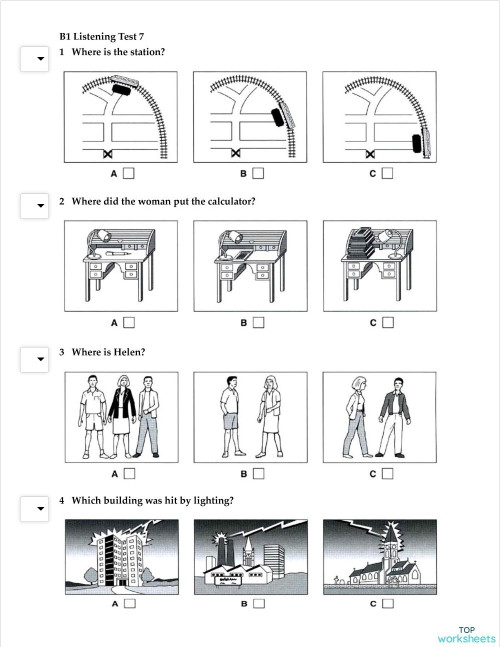 B1 Listening Test 7

1 Where is the station?

A B C

2 Where did the woman put the calculator?

A B C

3 Where is Helen?

A B C

4 Which building was hit by lighting?

A B C

TOP worksheets