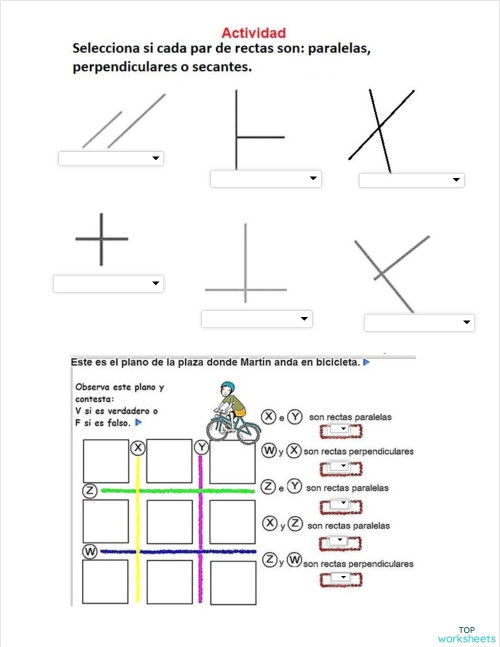 Actividad
Selecciona si cada par de rectas son: paralelas, perpendiculares o secantes.

Este es el plano de la plaza donde Martín anda en bicicleta.

Observa este plano y contesta:
V si es verdadero o F si es falso.

X
Y
Z
W

X e Y son rectas paralelas

W y X son rectas perpendiculares

Z e Y son rectas paralelas

X y Z son rectas paralelas

Z y W son rectas perpendiculares

TOP worksheets