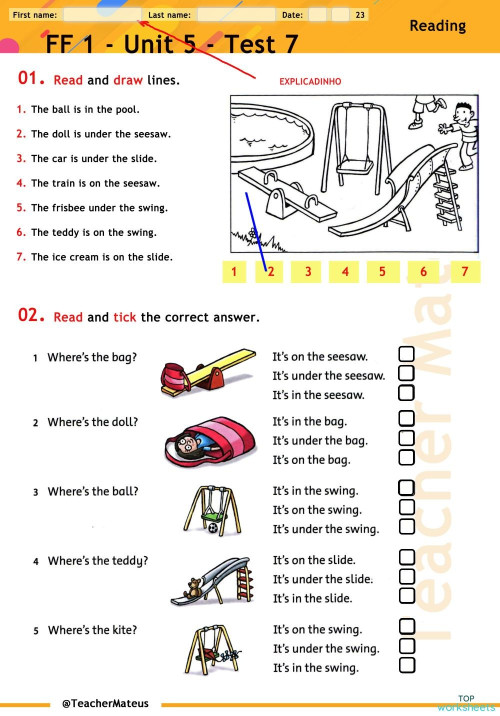 First name: Last name: Date: 23

Reading

FF 1 - Unit 5 - Test 7

01. Read and draw lines.

EXPLICADINHO

1. The ball is in the pool.
2. The doll is under the seesaw.
3. The car is under the slide.
4. The train is on the seesaw.
5. The frisbee under the swing.
6. The teddy is on the swing.
7. The ice cream is on the slide.

1 2 3 4 5 6 7

02. Read and tick the correct answer.

1 Where's the bag?
It's on the seesaw.
It's under the seesaw.
It's in the seesaw.

2 Where's the doll?
It's in the bag.
It's under the bag.
It's on the bag.

3 Where's the ball?
It's in the swing.
It's on the swing.
It's under the swing.

4 Where's the teddy?
It's on the slide.
It's under the slide.
It's in the slide.

5 Where's the kite?
It's on the swing.
It's under the swing.
It's in the swing.

Teacher Mat

@TeacherMateus

TOP worksheets