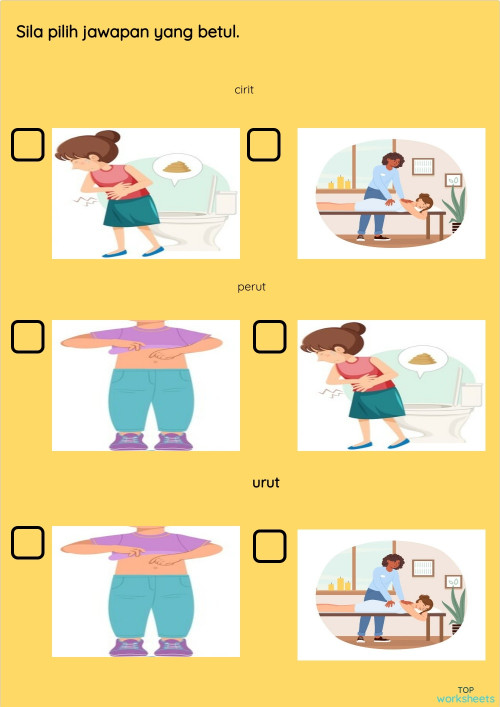 Sila pilih jawapan yang betul.

cirit

perut

urut

TOP worksheets