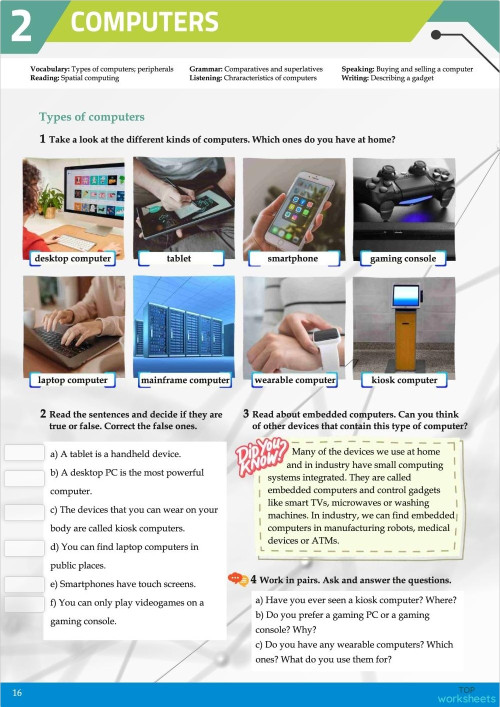 2 COMPUTERS

Vocabulary: Types of computers; peripherals
Reading: Spatial computing

Grammar: Comparatives and superlatives
Listening: Characteristics of computers

Speaking: Buying and selling a computer
Writing: Describing a gadget

Types of computers

1 Take a look at the different kinds of computers. Which ones do you have at home?

desktop computer

tablet

smartphone

gaming console

laptop computer

mainframe computer

wearable computer

kiosk computer

2 Read the sentences and decide if they are true or false. Correct the false ones.

a) A tablet is a handheld device.
b) A desktop PC is the most powerful computer.
c) The devices that you can wear on your body are called kiosk computers.
d) You can find laptop computers in public places.
e) Smartphones have touch screens.
f) You can only play videogames on a gaming console.

3 Read about embedded computers. Can you think of other devices that contain this type of computer?

Did You Know?
Many of the devices we use at home and in industry have small computing systems integrated. They are called embedded computers and control gadgets like smart TVs, microwaves or washing machines. In industry, we can find embedded computers in manufacturing robots, medical devices or ATMs.

4 Work in pairs. Ask and answer the questions.

a) Have you ever seen a kiosk computer? Where?
b) Do you prefer a gaming PC or a gaming console? Why?
c) Do you have any wearable computers? Which ones? What do you use them for?

16

TOP worksheets