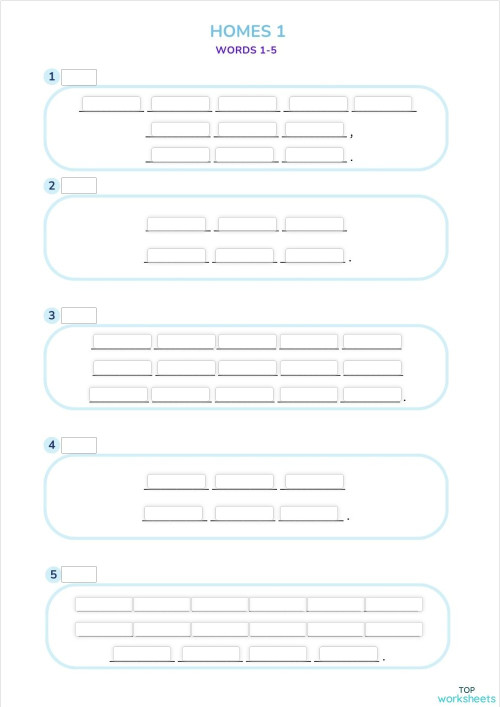 HOMES 1
WORDS 1-5

1

,

.

2

.

3

.

4

.

5

.

TOP
worksheets