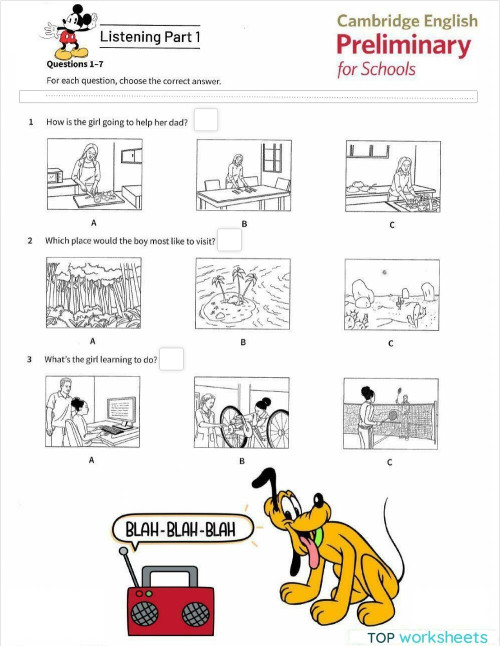 Listening Part 1

Cambridge English
Preliminary
for Schools

Questions 1–7

For each question, choose the correct answer.

1 How is the girl going to help her dad?

A

B

C

2 Which place would the boy most like to visit?

A

B

C

3 What's the girl learning to do?

A

B

C

BLAH-BLAH-BLAH

TOP worksheets